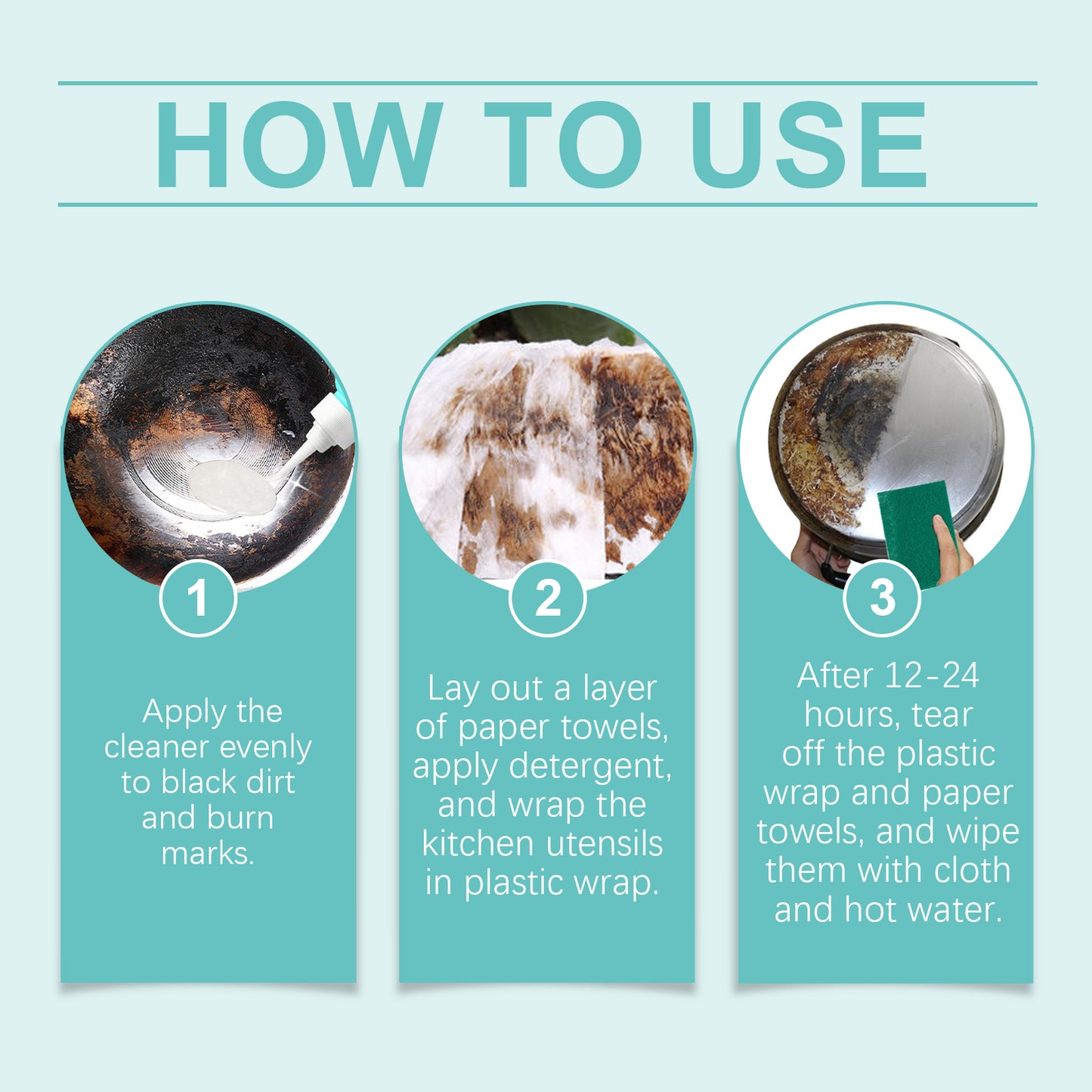 HOW TO USE

1

Apply the cleaner evenly to black dirt and burn marks.

2

Lay out a layer of paper towels, apply detergent, and wrap the kitchen utensils in plastic wrap.

3

After 12-24 hours, tear off the plastic wrap and paper towels, and wipe them with cloth and hot water.