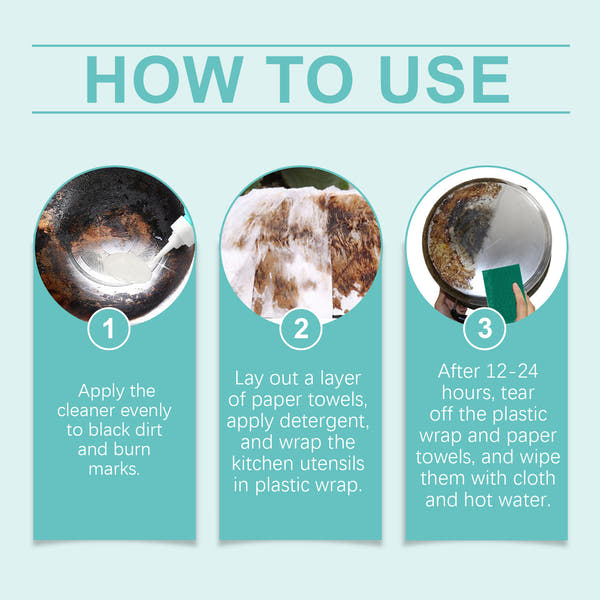 HOW TO USE

1

Apply the cleaner evenly to black dirt and burn marks.

2

Lay out a layer of paper towels, apply detergent, and wrap the kitchen utensils in plastic wrap.

3

After 12-24 hours, tear off the plastic wrap and paper towels, and wipe them with cloth and hot water.